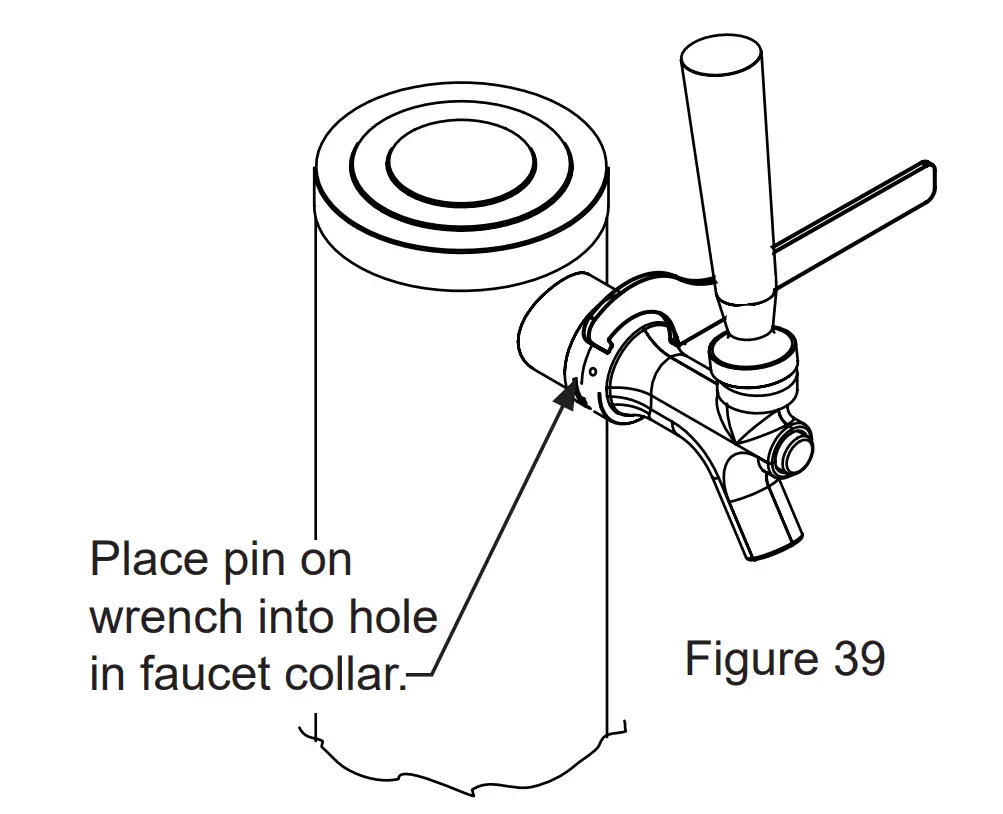 Place pin on wrench into hole in faucet collar.

Figure 39