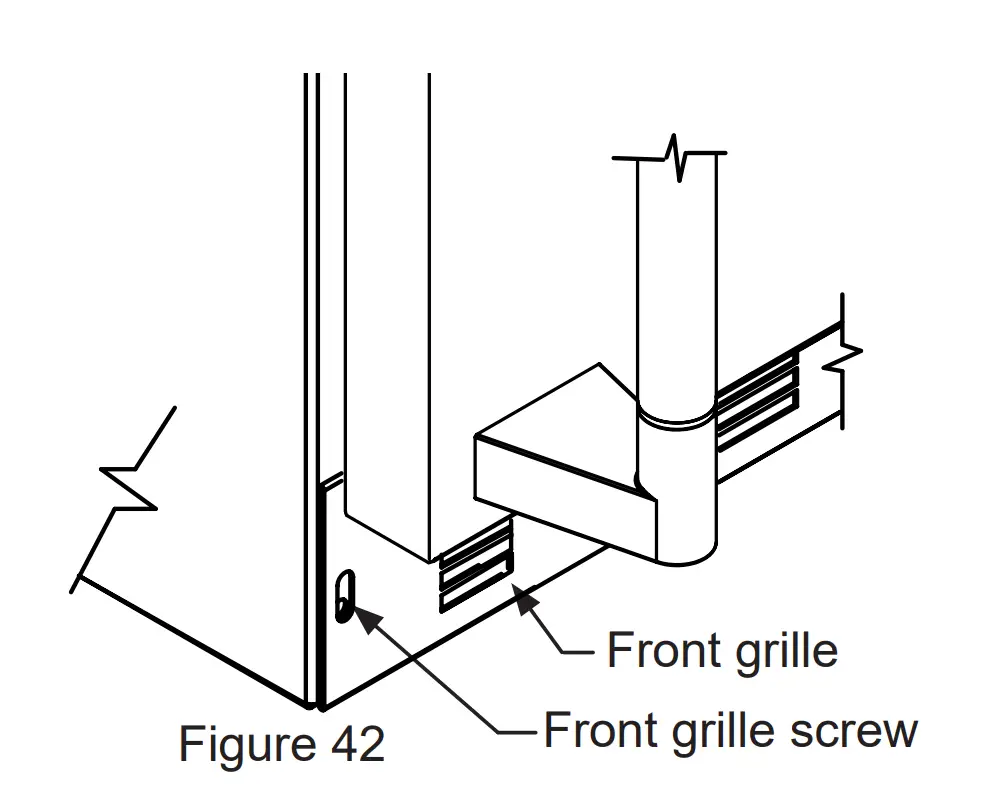 Front grille
Front grille screw
Figure 42