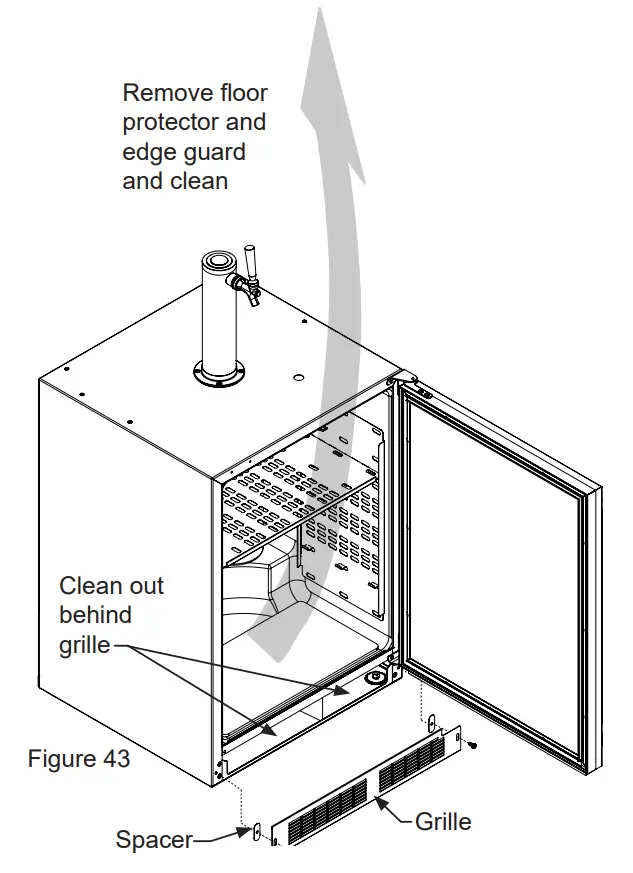 Remove floor protector and edge guard and clean

Clean out behind grille

Figure 43

Spacer

Grille