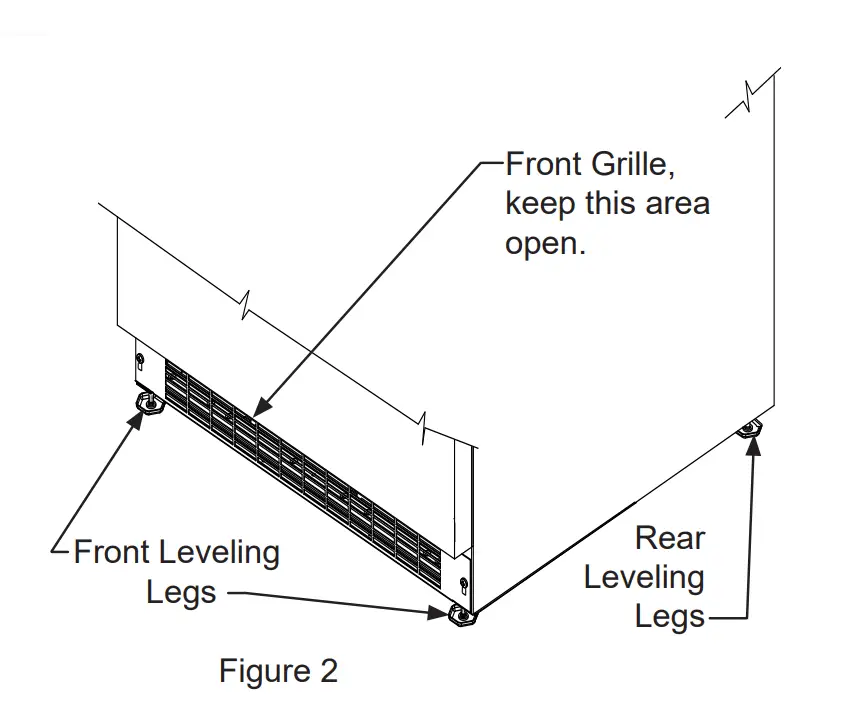 Front Grille, keep this area open.

Front Leveling Legs

Rear Leveling Legs

Figure 2