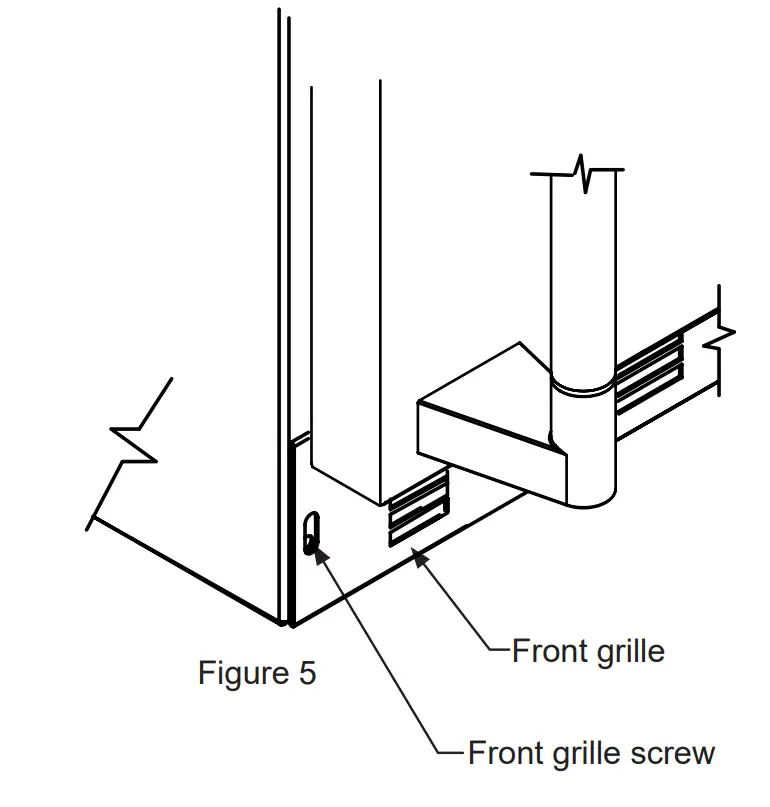 Front grille

Figure 5

Front grille screw