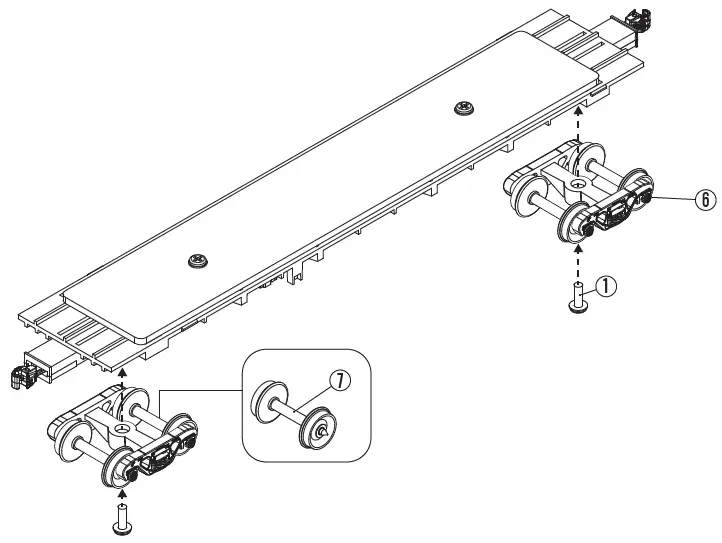 ⑥
①
⑦