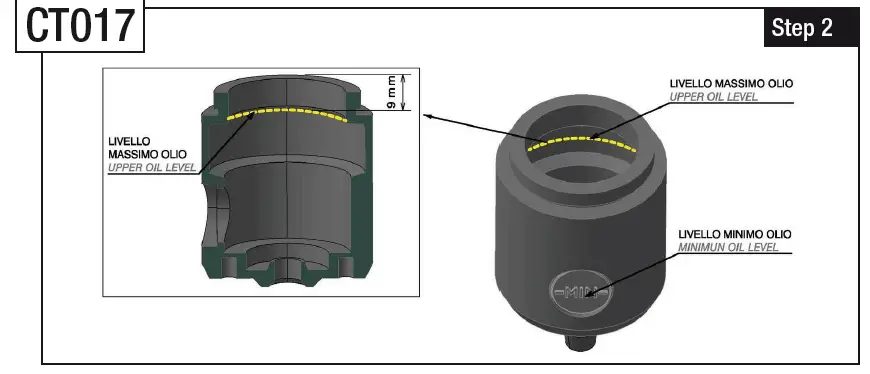 CT017

Step 2

9 mm

LIVELLO MASSIMO OLIO
UPPER OIL LEVEL

LIVELLO MASSIMO OLIO
UPPER OIL LEVEL

LIVELLO MINIMO OLIO
MINIMUN OIL LEVEL

MIN