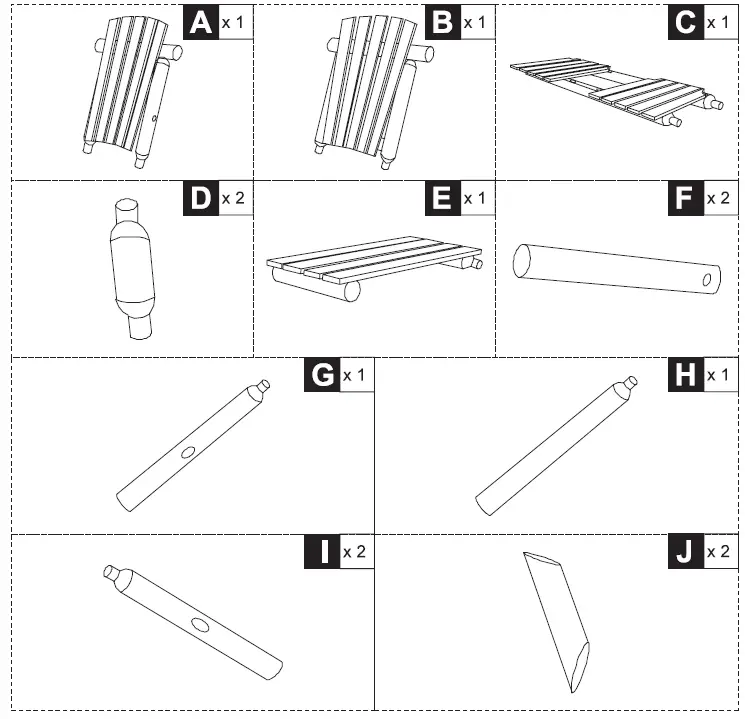 A x 1
B x 1
C x 1
D x 2
E x 1
F x 2
G x 1
H x 1
I x 2
J x 2