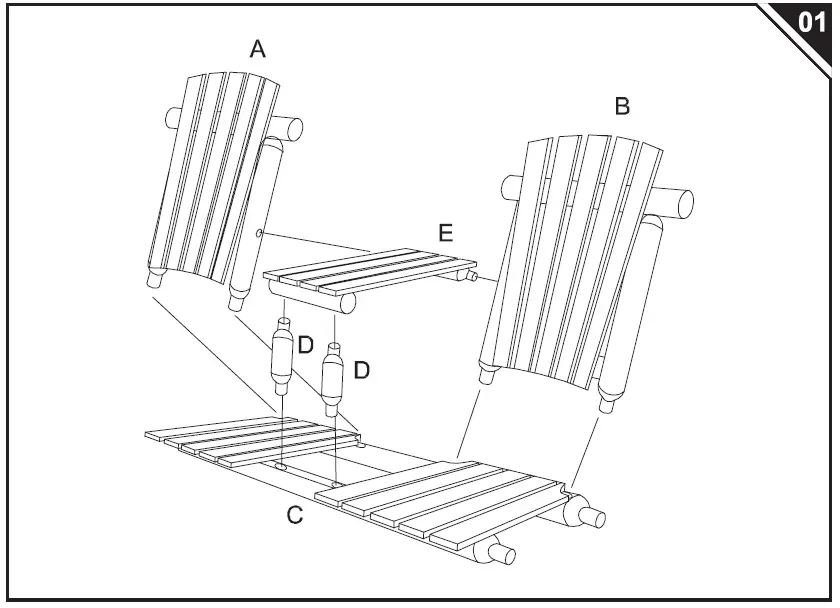 01

A

B

E

D

D

C