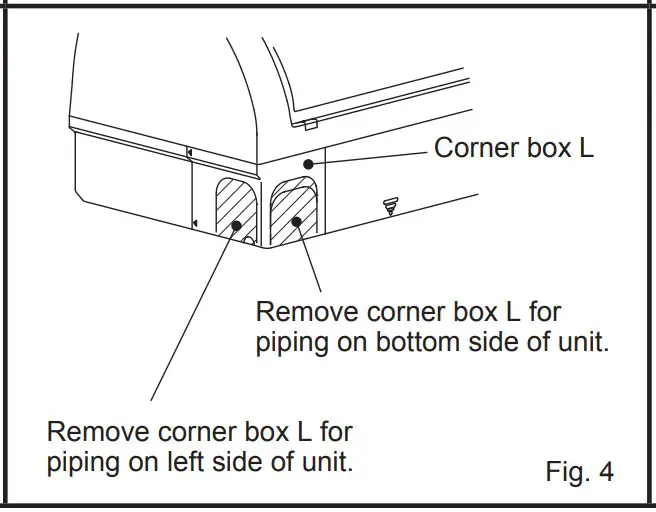 Corner box L

Remove corner box L for piping on bottom side of unit.

Remove corner box L for piping on left side of unit.

Fig. 4