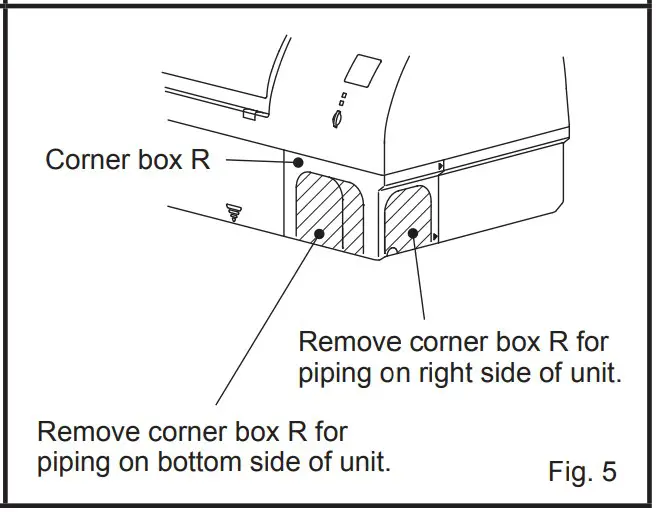 Corner box R

Remove corner box R for piping on right side of unit.

Remove corner box R for piping on bottom side of unit.

Fig. 5