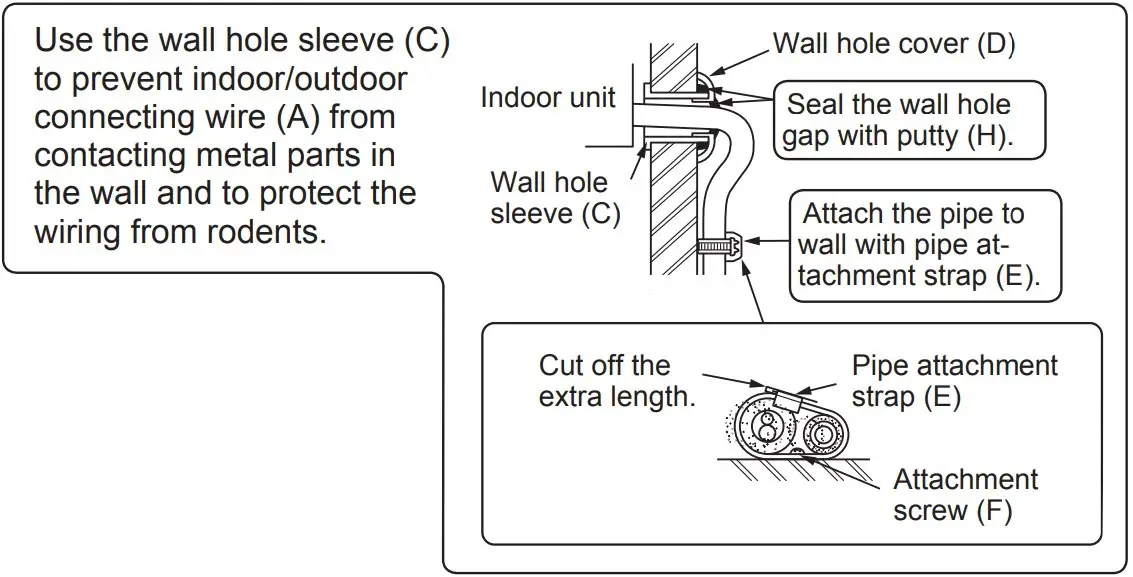 Use the wall hole sleeve (C) to prevent indoor/outdoor connecting wire (A) from contacting metal parts in the wall and to protect the wiring from rodents.

Wall hole cover (D)

Indoor unit

Seal the wall hole gap with putty (H).

Wall hole sleeve (C)

Attach the pipe to wall with pipe attachment strap (E).

Cut off the extra length.

Pipe attachment strap (E)

Attachment screw (F)