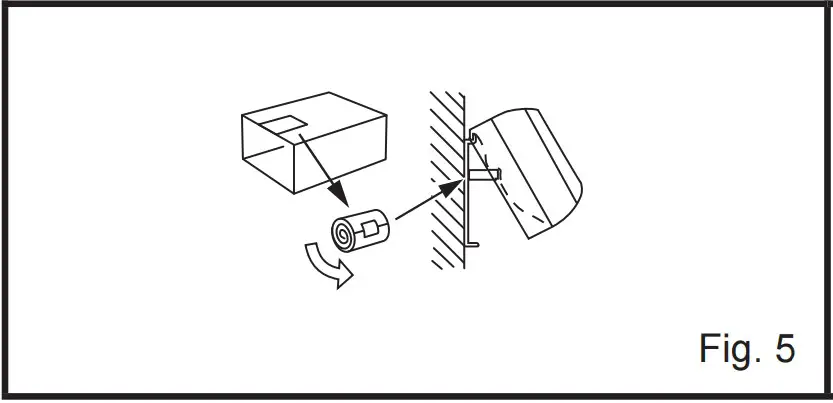 Fig. 5