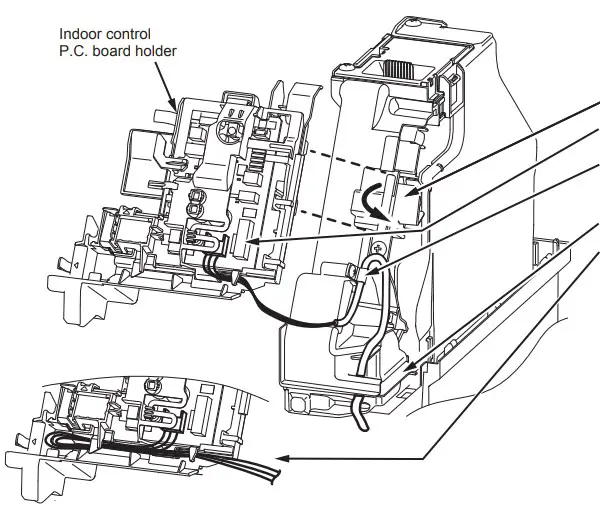 Indoor control P.C. board holder