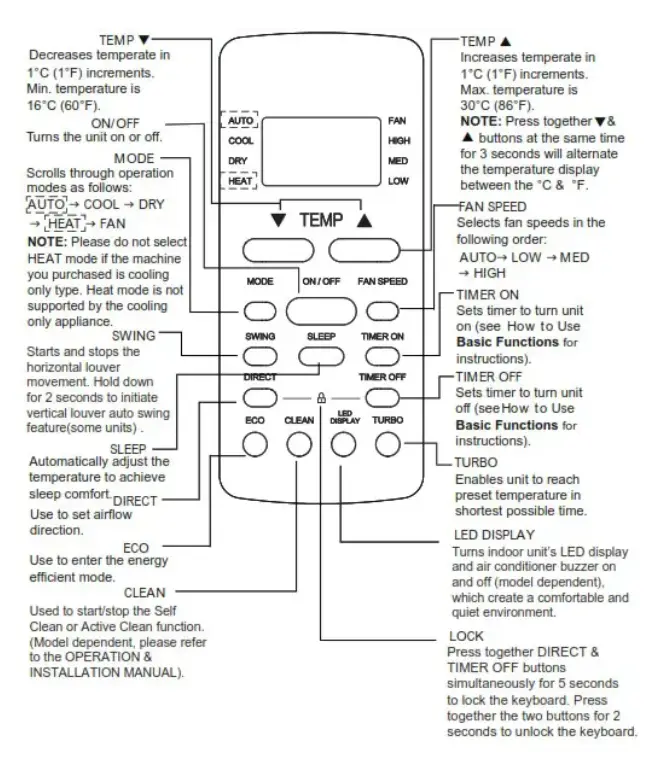 TEMP ▼
Decreases temperate in 1°C (1°F) increments. Min. temperature is 16°C (60°F).

ON/OFF
Turns the unit on or off.

MODE
Scrolls through operation modes as follows:
AUTO → COOL → DRY → HEAT → FAN
**NOTE:** Please do not select HEAT mode if the machine you purchased is cooling only type. Heat mode is not supported by the cooling only appliance.

SWING
Starts and stops the horizontal louver movement. Hold down for 2 seconds to initiate vertical louver auto swing feature(some units) .

SLEEP
Automatically adjust the temperature to achieve sleep comfort.

DIRECT
Use to set airflow direction.

ECO
Use to enter the energy efficient mode.

CLEAN
Used to start/stop the Self Clean or Active Clean function. (Model dependent, please refer to the OPERATION & INSTALLATION MANUAL).

AUTO
COOL
DRY
HEAT
FAN
HIGH
MED
LOW

▼ TEMP ▲

MODE
ON / OFF
FAN SPEED
SWING
SLEEP
TIMER ON
DIRECT
TIMER OFF
ECO
CLEAN
LED DISPLAY
TURBO

TEMP ▲
Increases temperate in 1°C (1°F) increments. Max. temperature is 30°C (86°F).
**NOTE:** Press together ▼& ▲ buttons at the same time for 3 seconds will alternate the temperature display between the °C & °F.

FAN SPEED
Selects fan speeds in the following order:
AUTO→ LOW → MED → HIGH

TIMER ON
Sets timer to turn unit on (see How to Use **Basic Functions** for instructions).

TIMER OFF
Sets timer to turn unit off (see How to Use **Basic Functions** for instructions).

TURBO
Enables unit to reach preset temperature in shortest possible time.

LED DISPLAY
Turns indoor unit's LED display and air conditioner buzzer on and off (model dependent), which create a comfortable and quiet environment.

LOCK
Press together DIRECT & TIMER OFF buttons simultaneously for 5 seconds to lock the keyboard. Press together the two buttons for 2 seconds to unlock the keyboard.