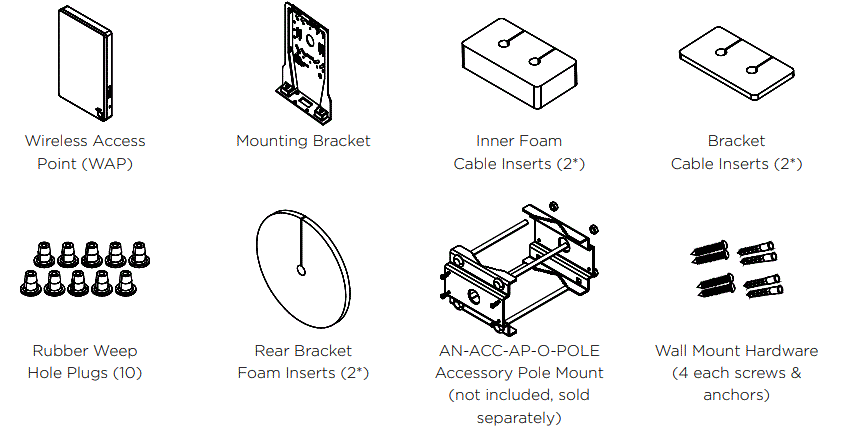 Wireless Access Point (WAP)

Mounting Bracket

Inner Foam Cable Inserts (2*)

Bracket Cable Inserts (2*)

Rubber Weep Hole Plugs (10)

Rear Bracket Foam Inserts (2*)

AN-ACC-AP-O-POLE Accessory Pole Mount (not included, sold separately)

Wall Mount Hardware (4 each screws & anchors)