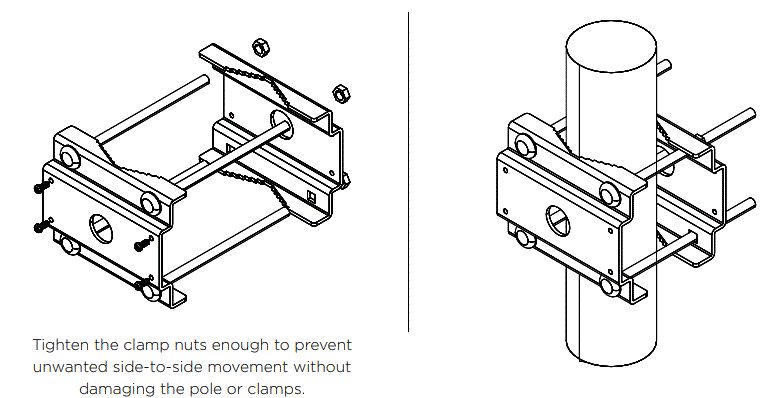 Tighten the clamp nuts enough to prevent unwanted side-to-side movement without damaging the pole or clamps.