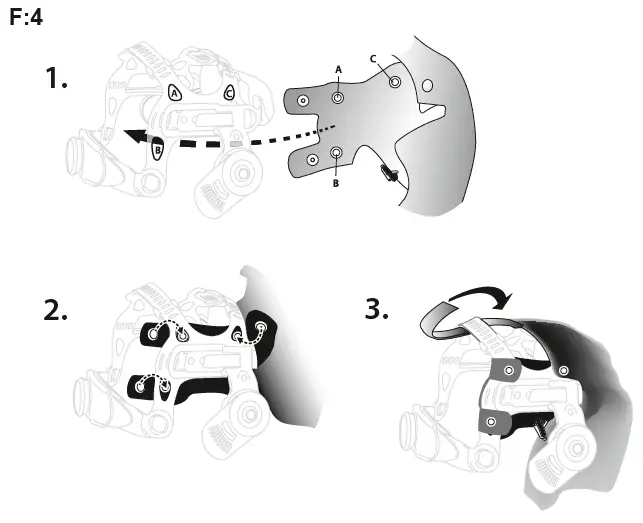 F:4

1.

A
C
B
A
C
B

2.

3.