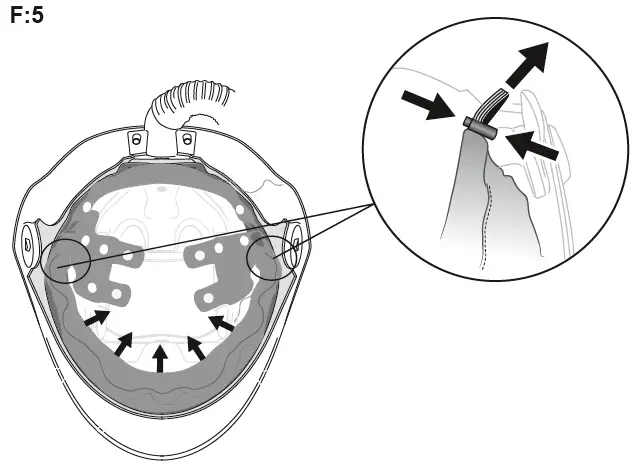 F:5