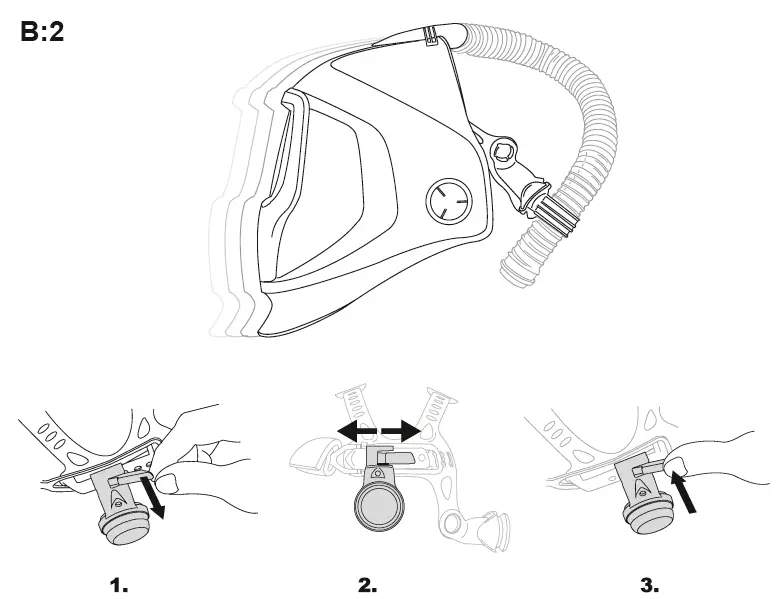 B:2

1.

2.

3.