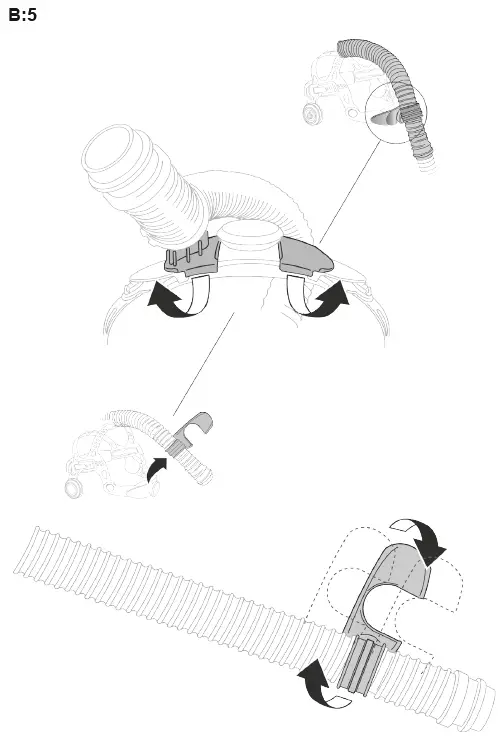 B:5