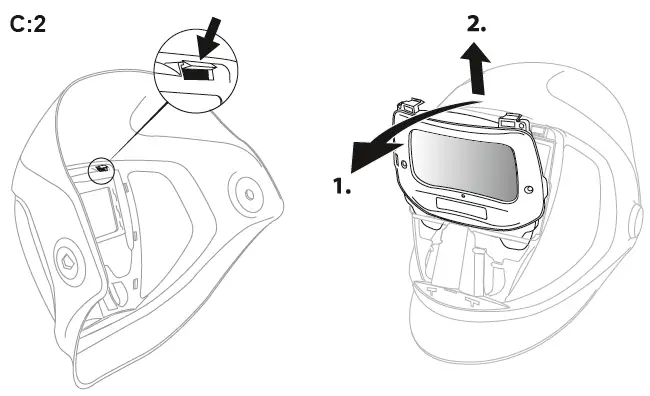 C:2

2.

1.