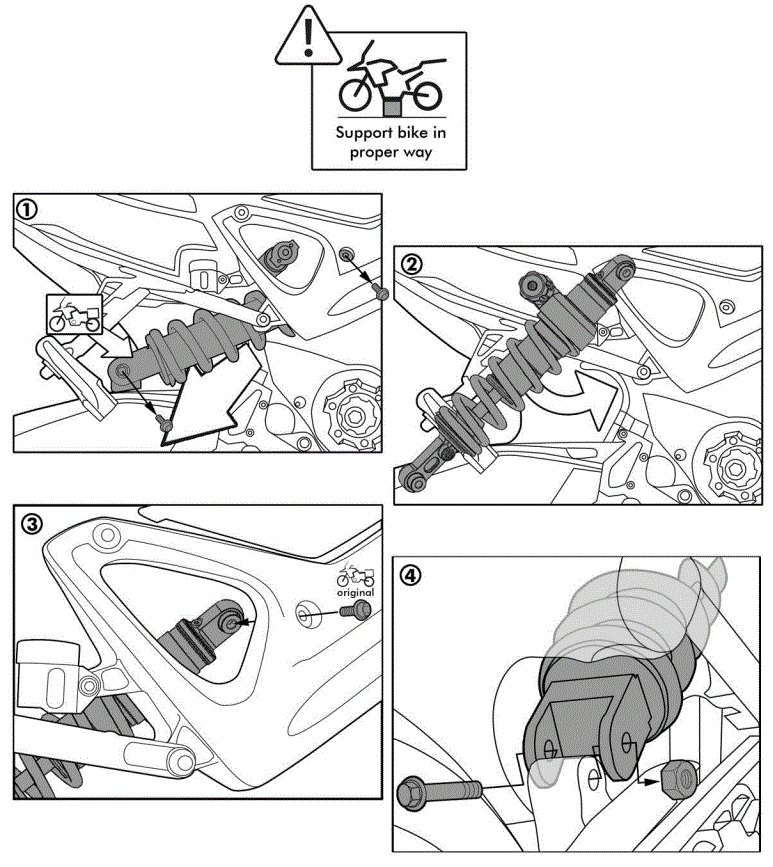 Support bike in proper way

①

②

③

original

④