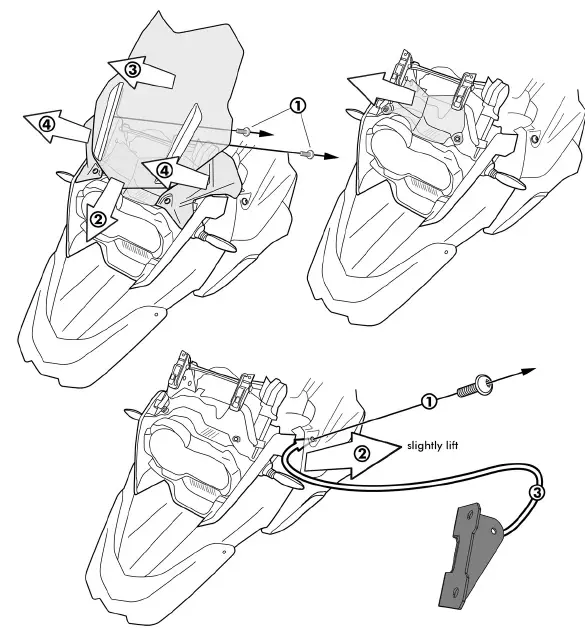 ③
④
①
④
②
①
②
slightly lift
③