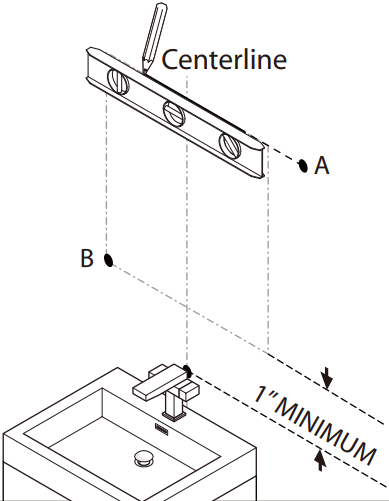 Centerline

A

B

1" MINIMUM