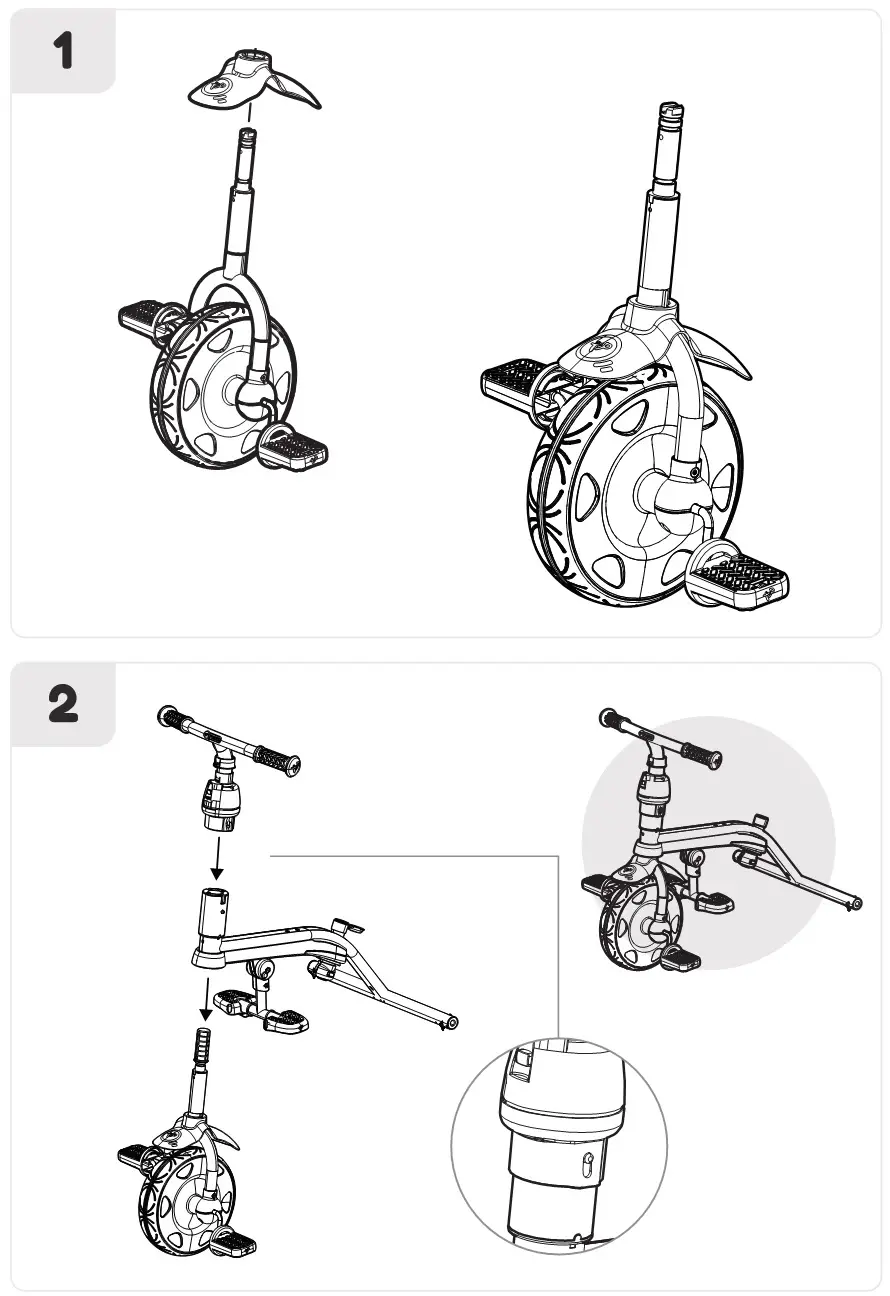 1

2