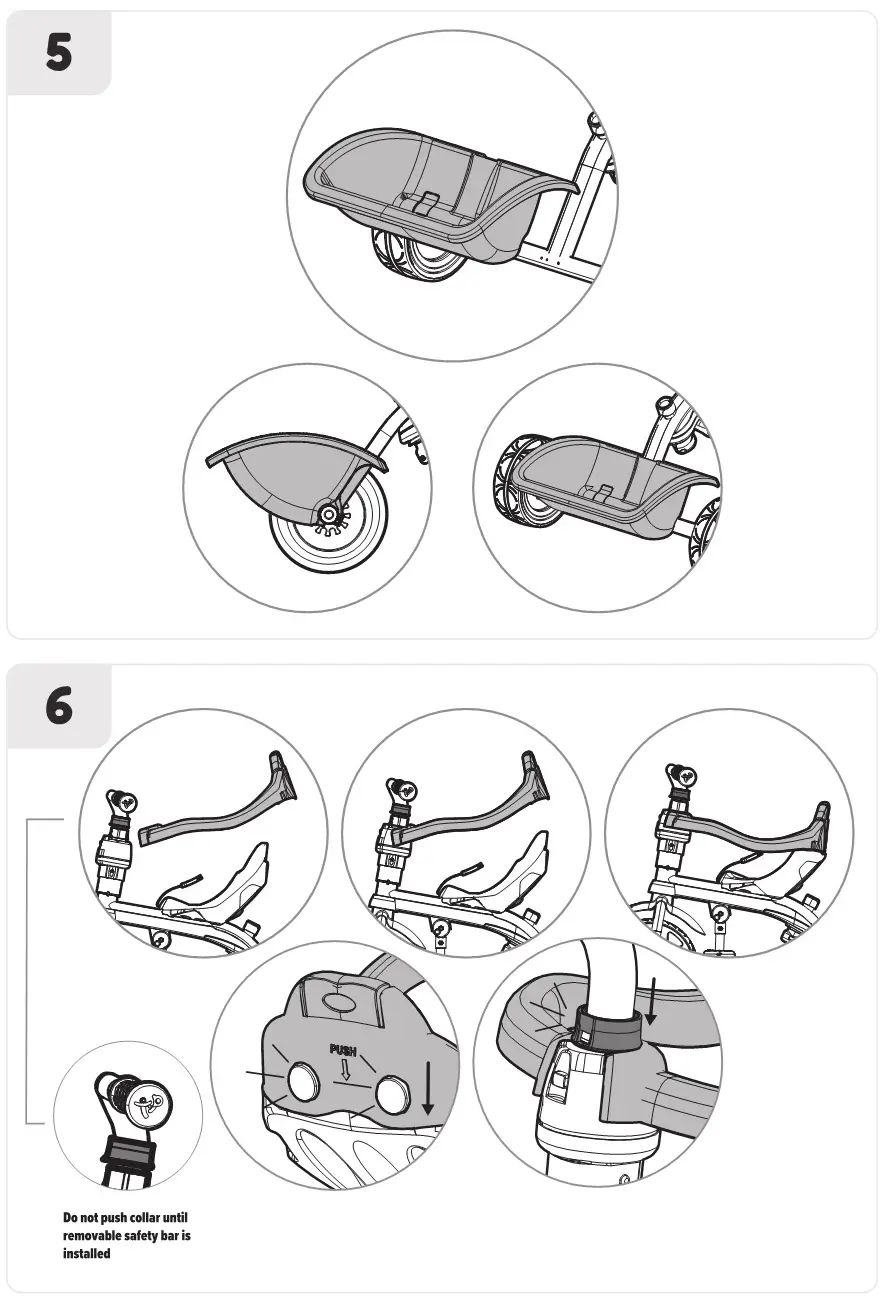 5

6

PUSH

Do not push collar until removable safety bar is installed