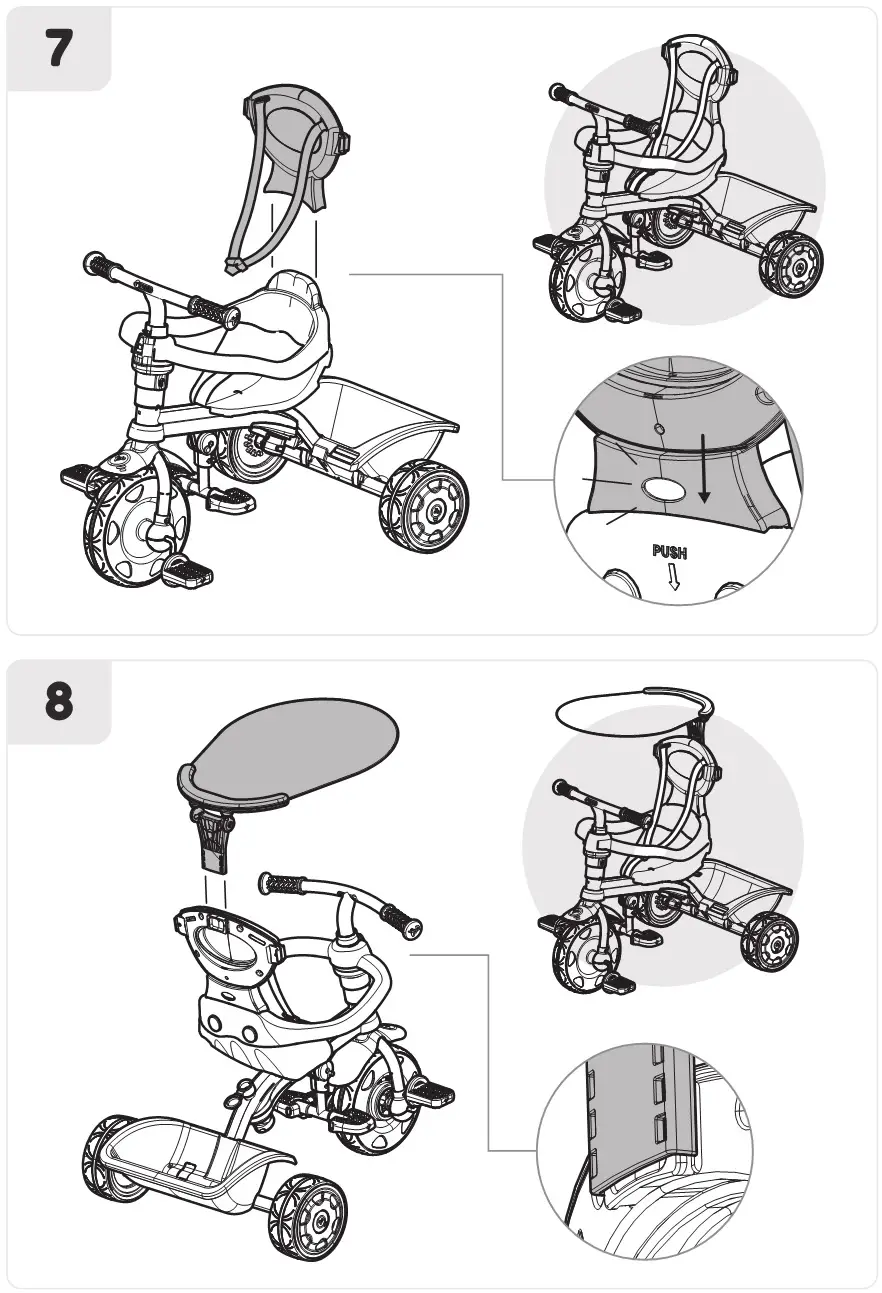 7

PUSH

8