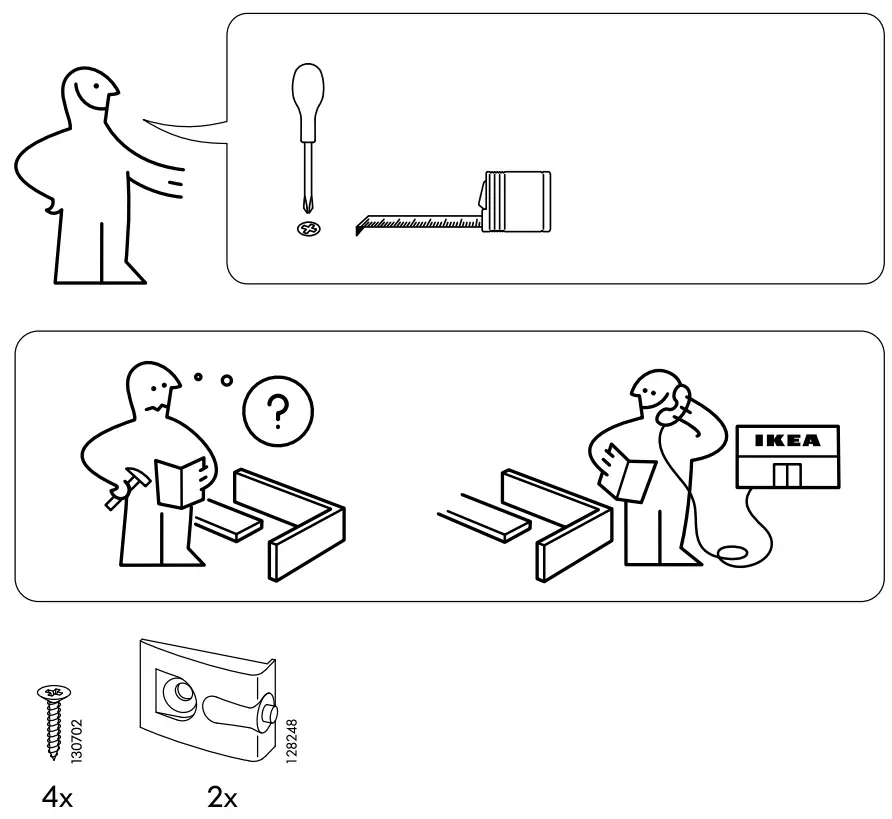 ?

IKEA

130702

4x

128248

2x