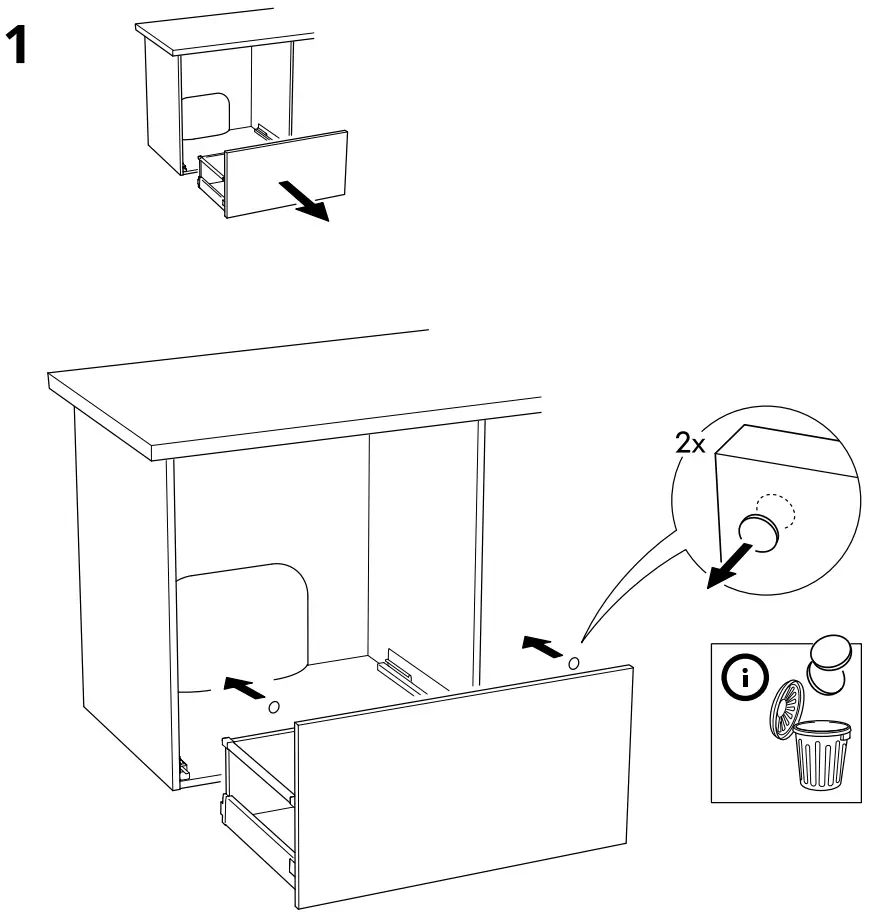 1

2x

i