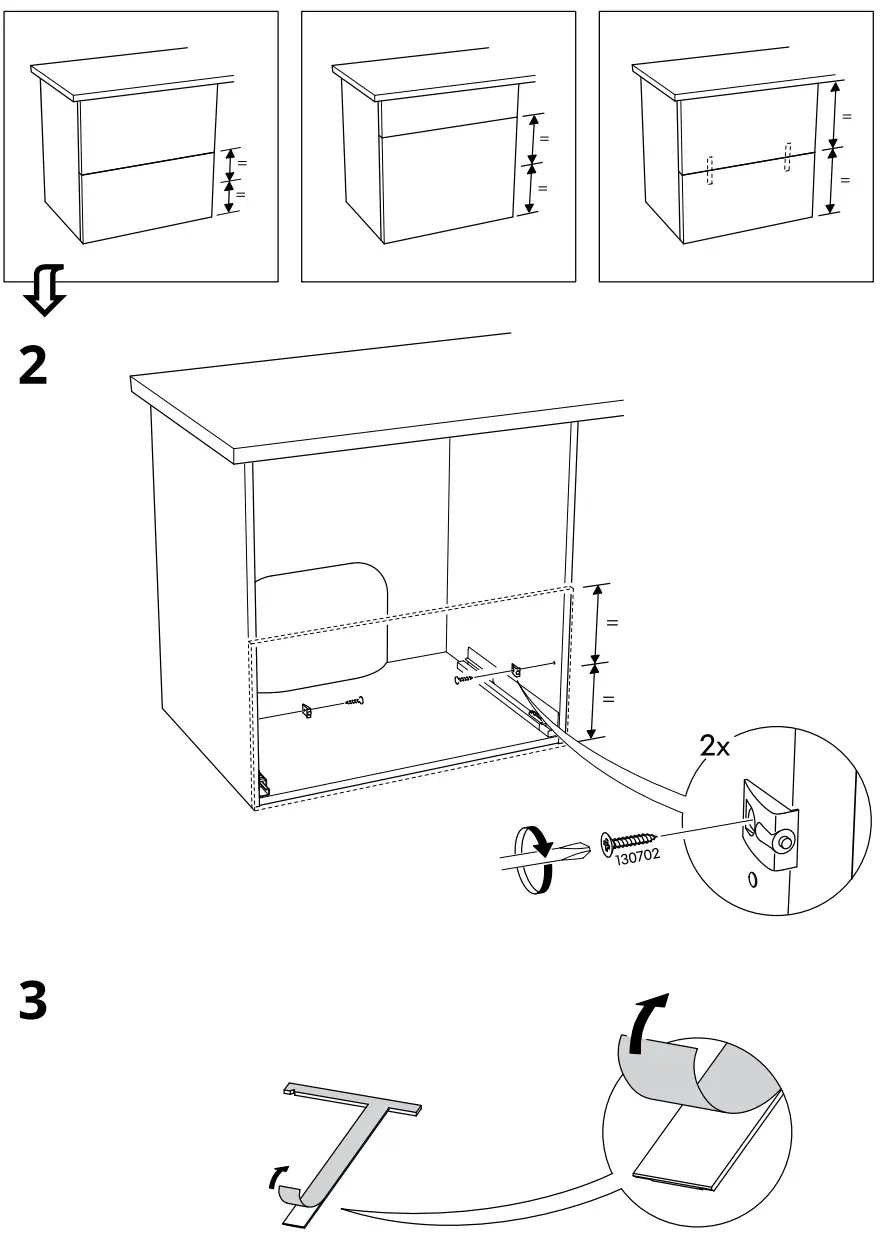 =
=

=
=

=
=

2

=
=

2x

130702

3