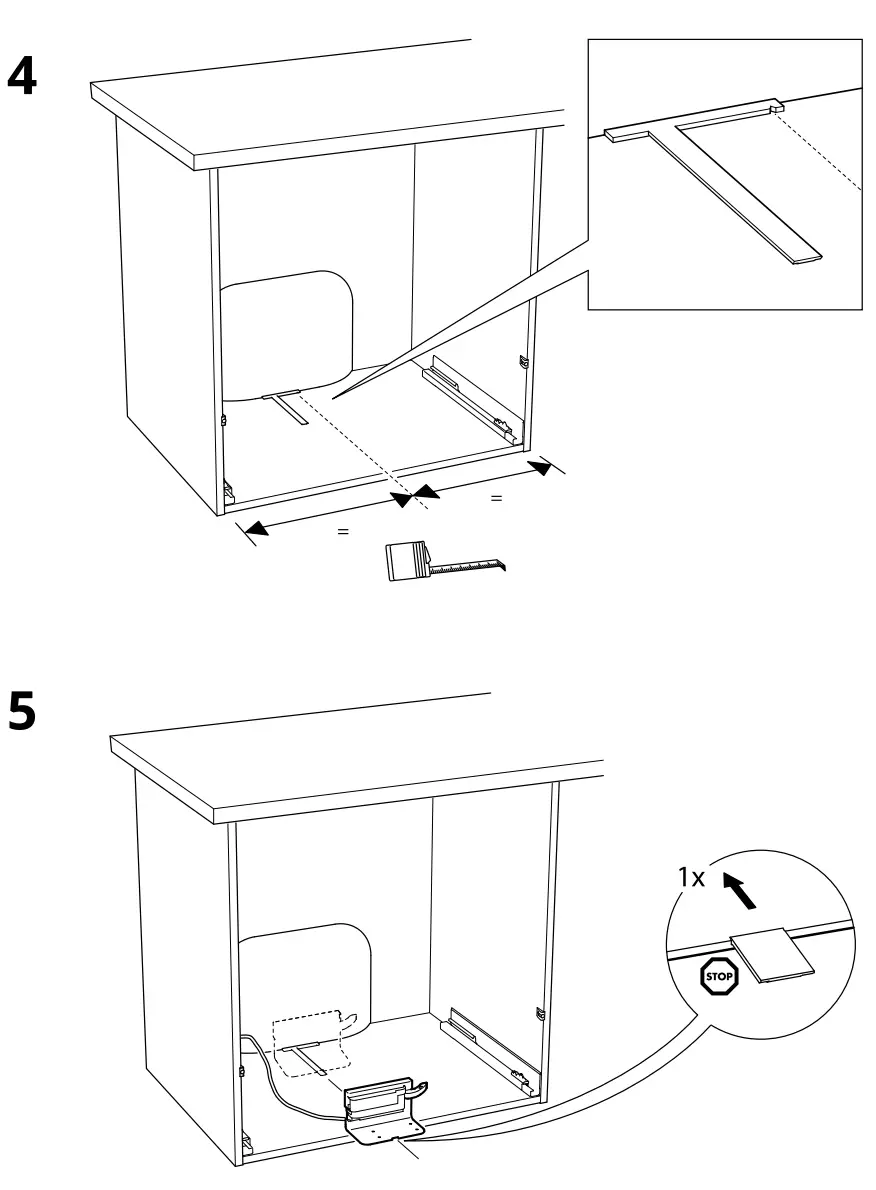 4

=

=

5

1x

STOP