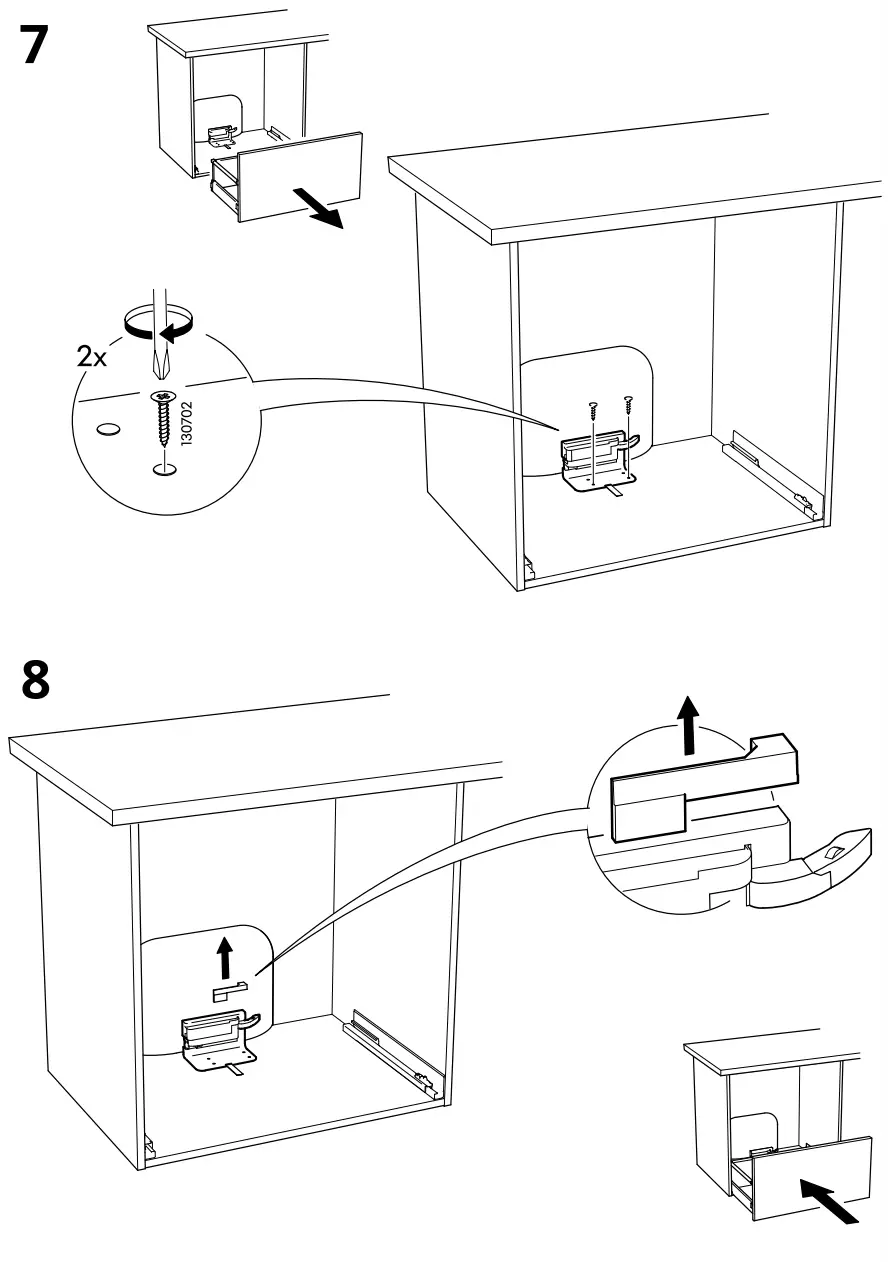 7

2x

130702

8