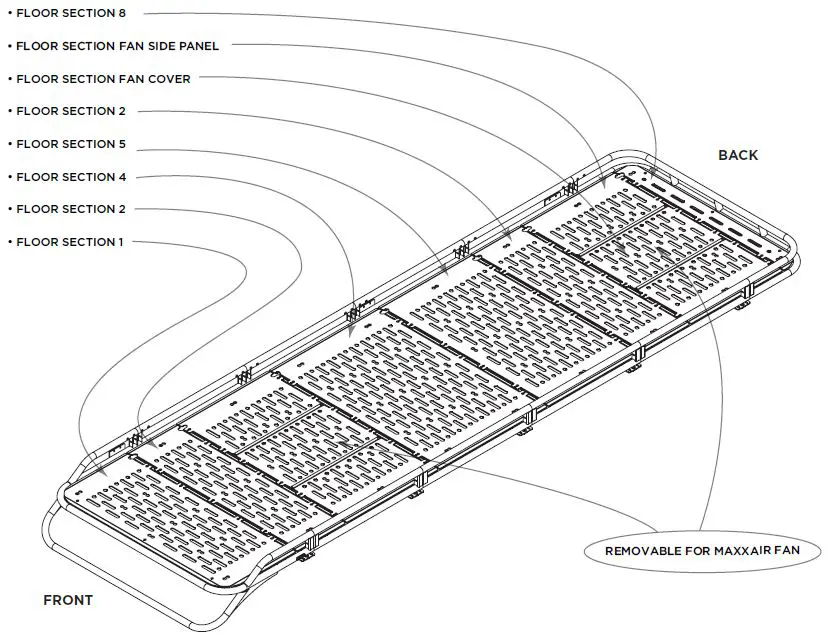 • FLOOR SECTION 8
• FLOOR SECTION FAN SIDE PANEL
• FLOOR SECTION FAN COVER
• FLOOR SECTION 2
• FLOOR SECTION 5
• FLOOR SECTION 4
• FLOOR SECTION 2
• FLOOR SECTION 1

BACK

REMOVABLE FOR MAXXAIR FAN

FRONT