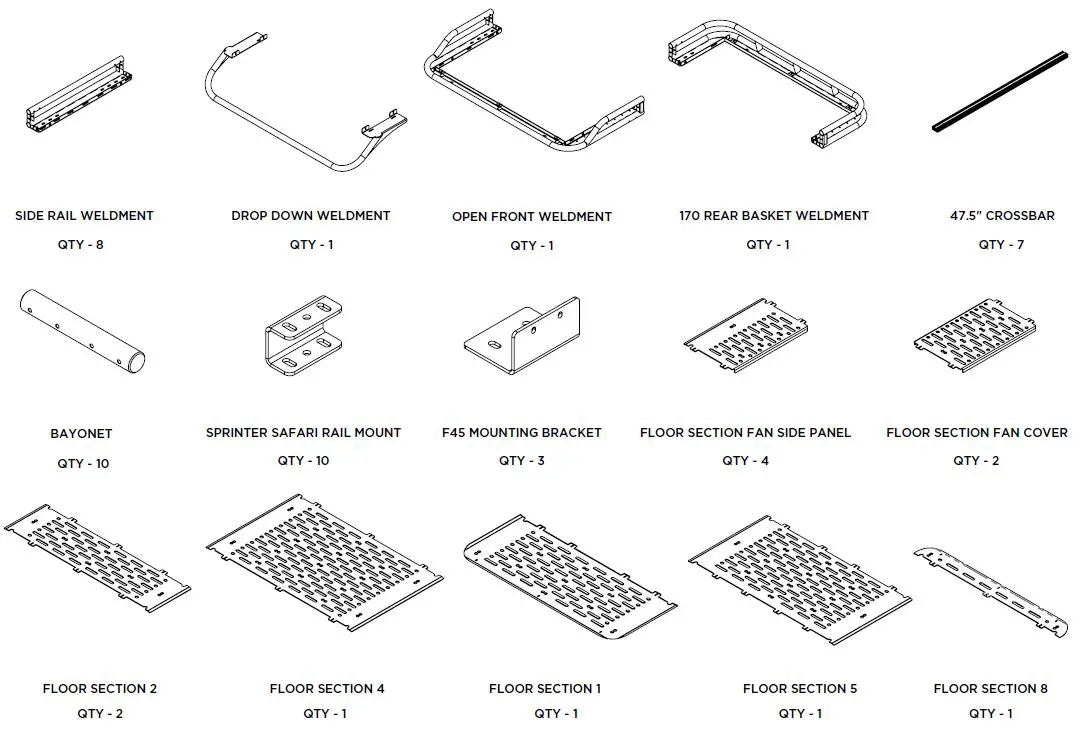 SIDE RAIL WELDMENT
QTY - 8

DROP DOWN WELDMENT
QTY - 1

OPEN FRONT WELDMENT
QTY - 1

170 REAR BASKET WELDMENT
QTY - 1

47.5" CROSSBAR
QTY - 7

BAYONET
QTY - 10

SPRINTER SAFARI RAIL MOUNT
QTY - 10

F45 MOUNTING BRACKET
QTY - 3

FLOOR SECTION FAN SIDE PANEL
QTY - 4

FLOOR SECTION FAN COVER
QTY - 2

FLOOR SECTION 2
QTY - 2

FLOOR SECTION 4
QTY - 1

FLOOR SECTION 1
QTY - 1

FLOOR SECTION 5
QTY - 1

FLOOR SECTION 8
QTY - 1