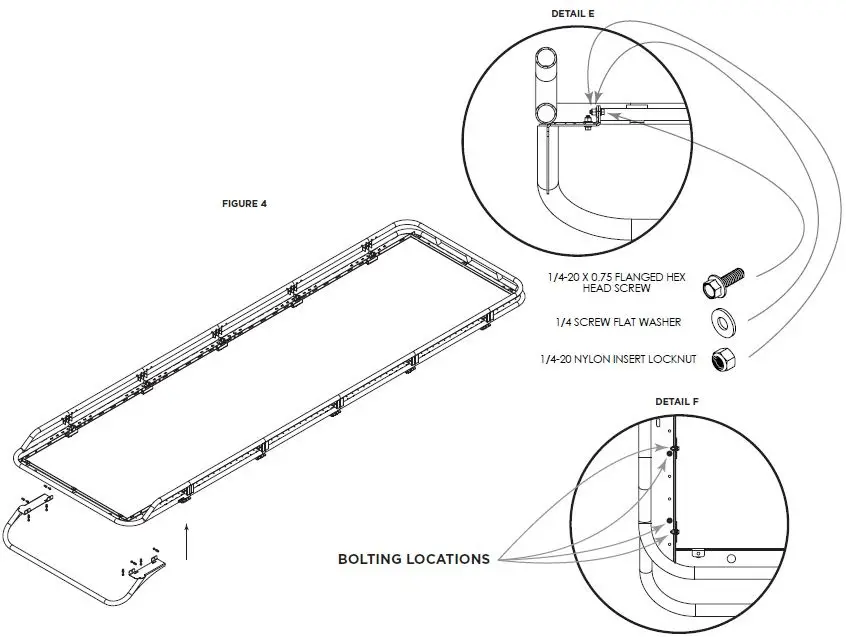 DETAIL E

FIGURE 4

1/4-20 X 0.75 FLANGED HEX HEAD SCREW

1/4 SCREW FLAT WASHER

1/4-20 NYLON INSERT LOCKNUT

DETAIL F

BOLTING LOCATIONS