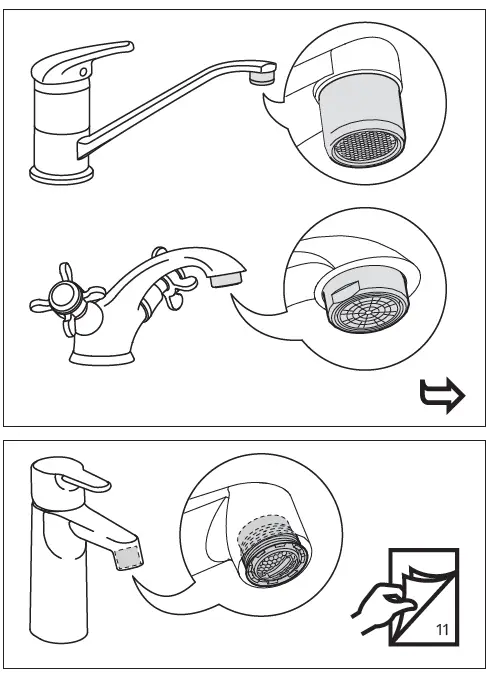 11