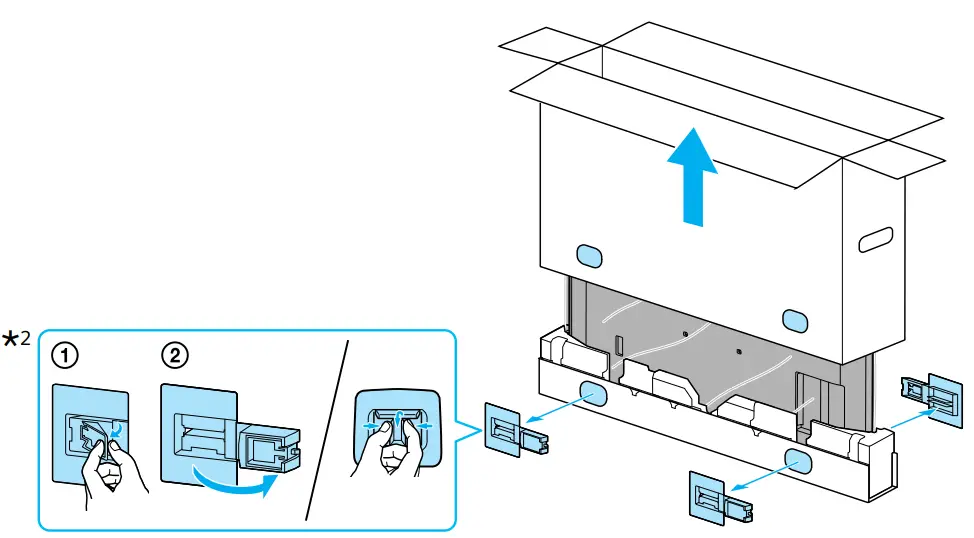 ★2
①
②