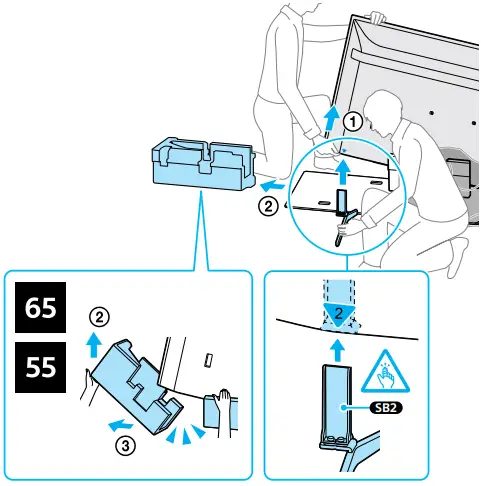 ①
②
65
55
②
③
2
SB2