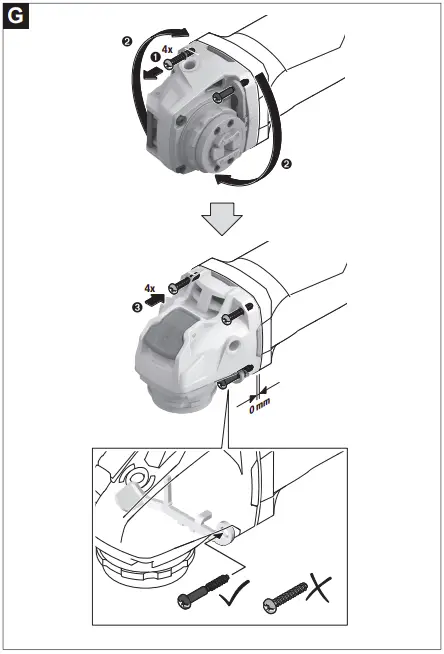 G

❷

❶ 4x

❷

4x

❸

0 mm