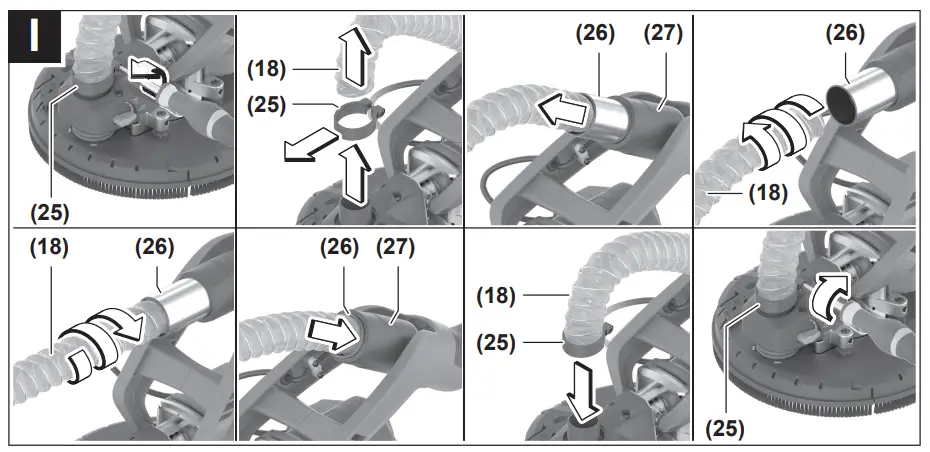 I

(25)

(18)
(25)

(26) (27)

(26)
(18)

(18) (26)

(26) (27)

(18)
(25)

(25)