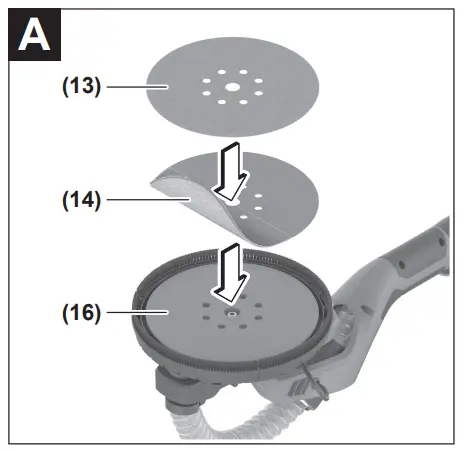 A

(13)

(14)

(16)