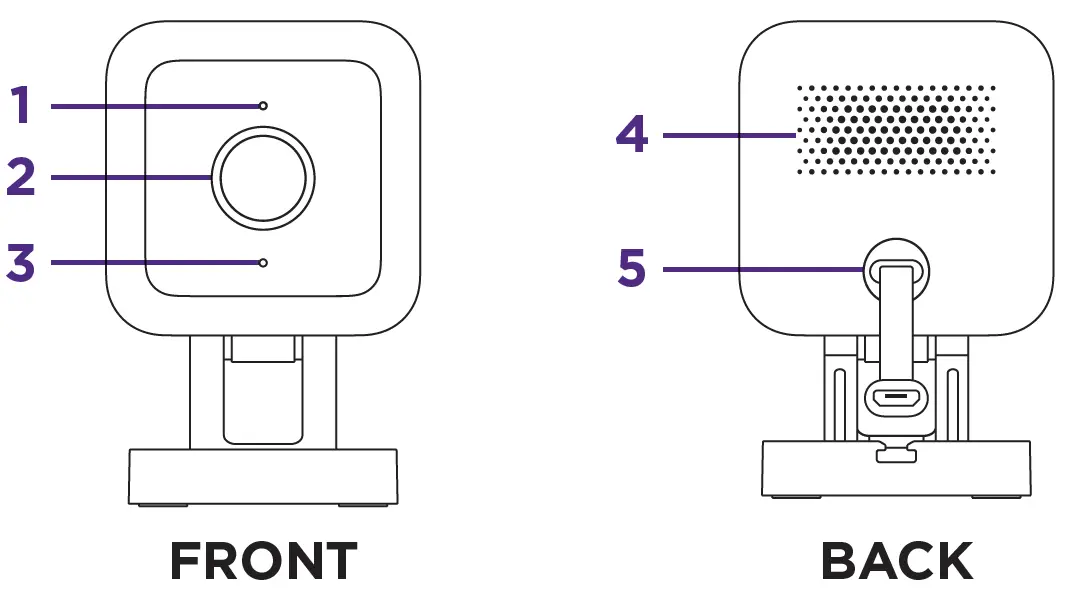 1
2
3
FRONT
4
5
BACK