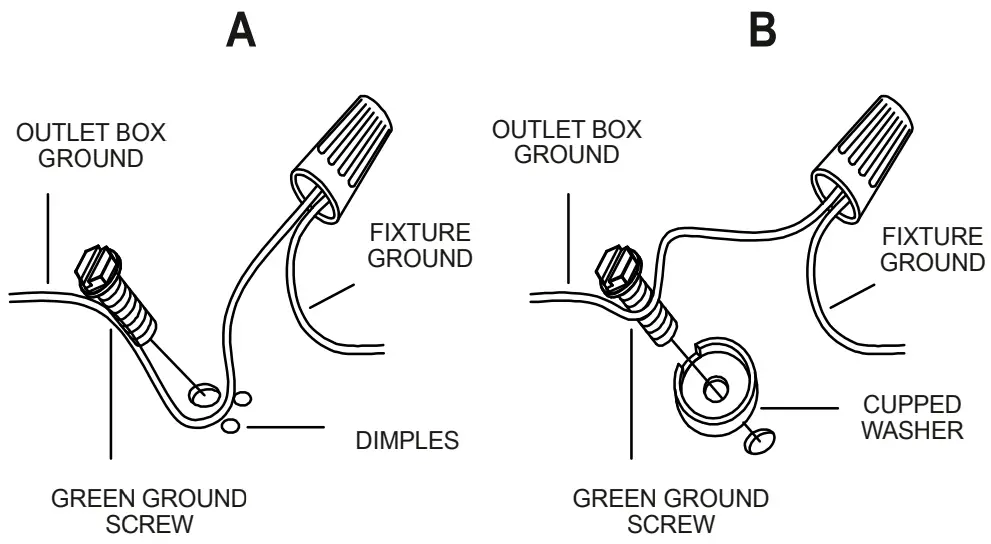 A

OUTLET BOX GROUND

FIXTURE GROUND

DIMPLES

GREEN GROUND SCREW

B

OUTLET BOX GROUND

FIXTURE GROUND

CUPPED WASHER

GREEN GROUND SCREW