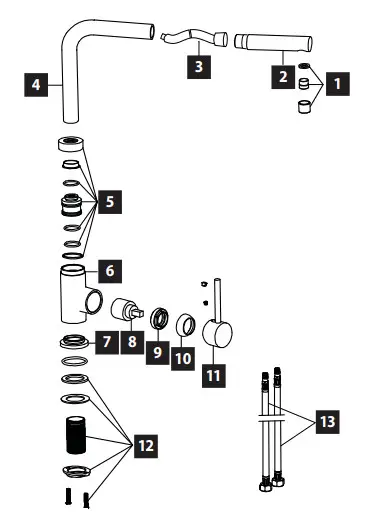 4
3
2
1
5
6
7
8
9
10
11
12
13