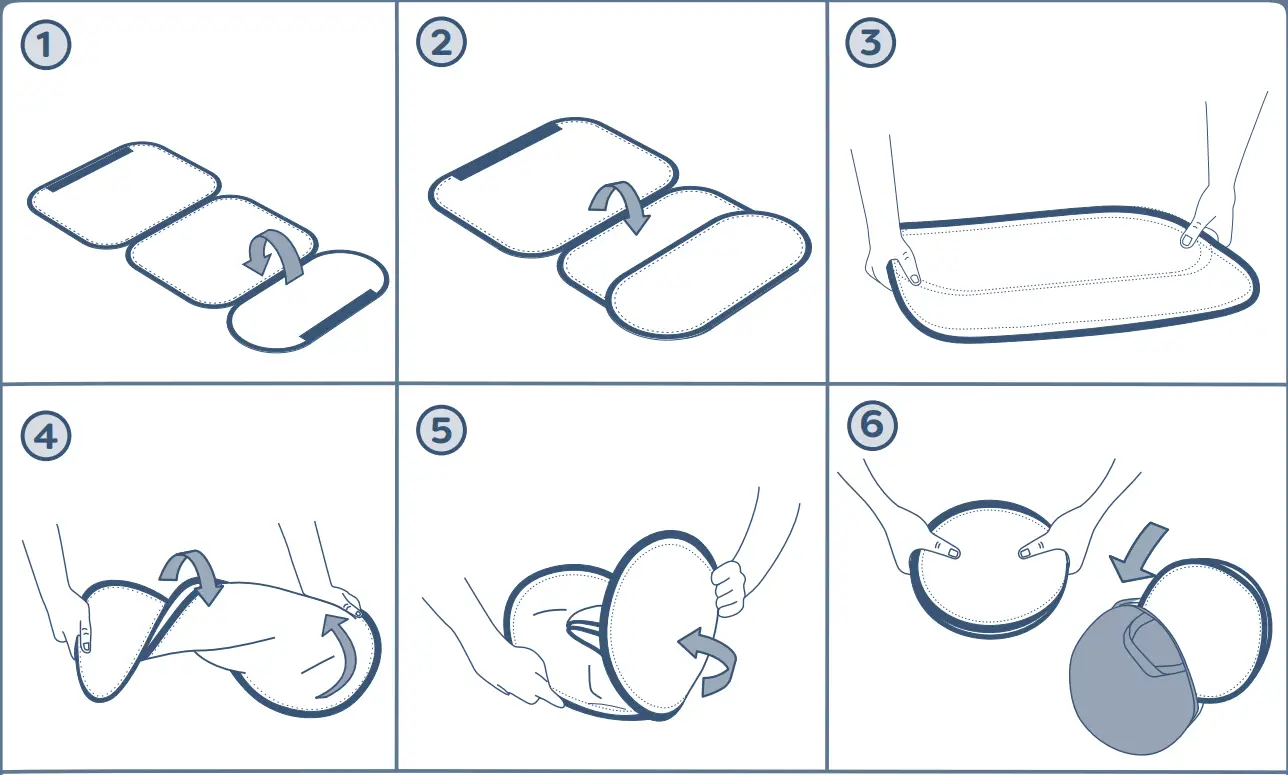 1

2

3

4

5

6