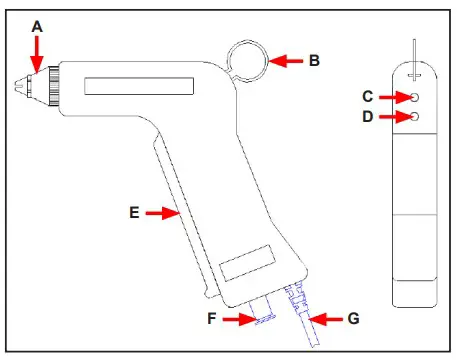 A
B
C
D
E
F
G