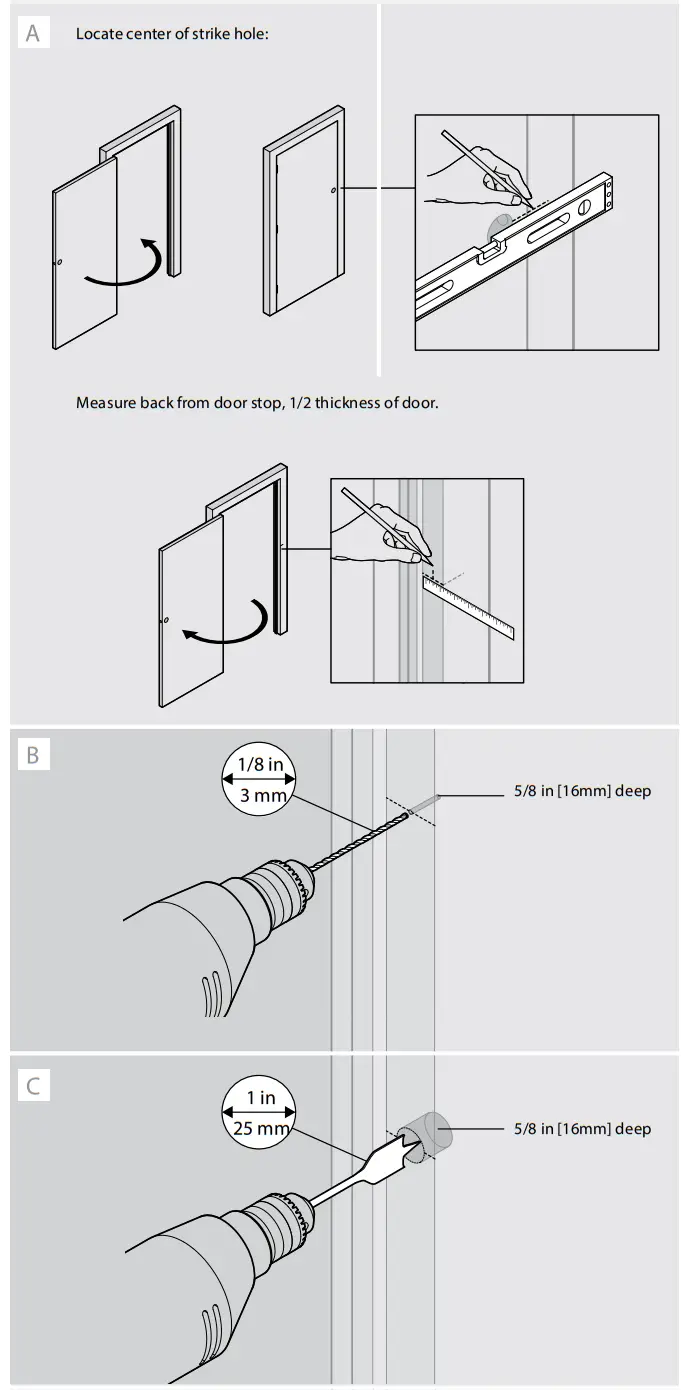 A

Locate center of strike hole:

Measure back from door stop, 1/2 thickness of door.

B

1/8 in
3 mm

5/8 in [16mm] deep

C

1 in
25 mm

5/8 in [16mm] deep