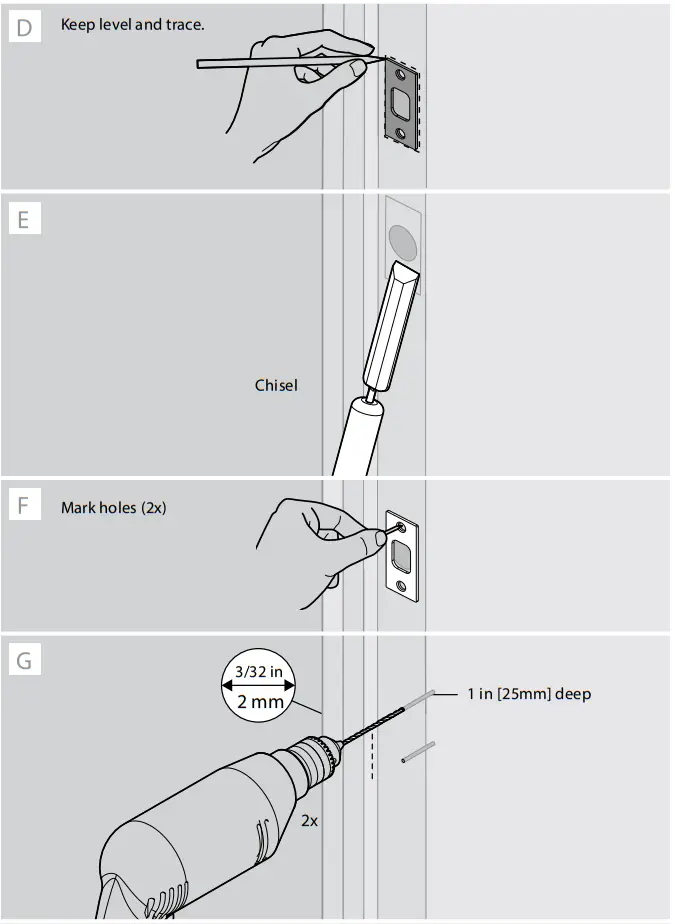 D Keep level and trace.

E

Chisel

F Mark holes (2x)

G

3/32 in
2 mm

1 in [25mm] deep

2x