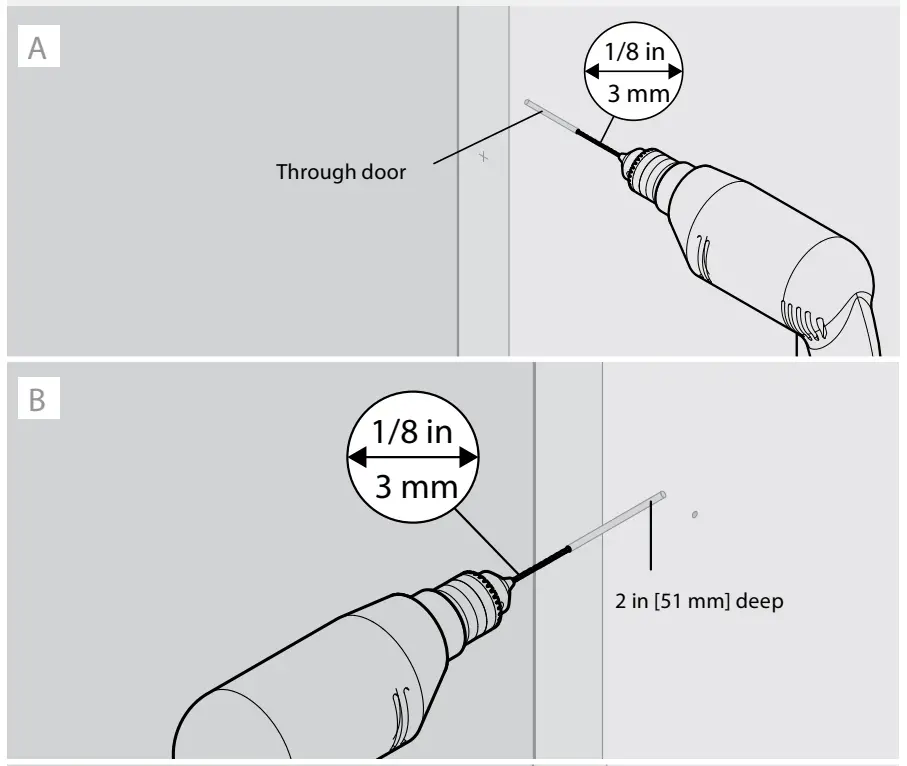 A

1/8 in
3 mm

Through door

B

1/8 in
3 mm

2 in [51 mm] deep